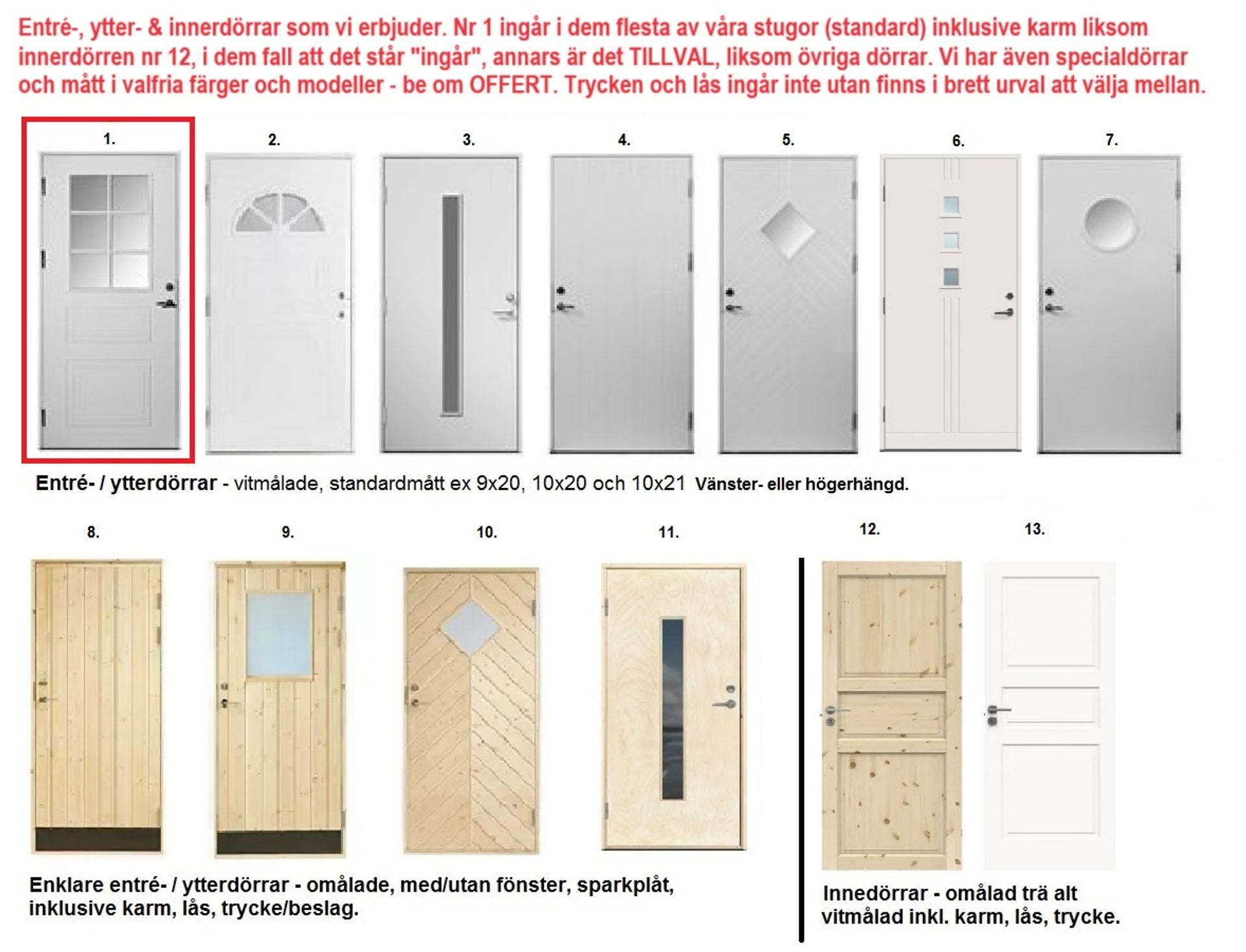 Entré-, ytter- & innerdörrar som vi erbjuder. Nr 1 ingår i dem flesta av våra stugor (standard) inklusive karm liksom innerdörren nr 12, i dem fall att det står "ingår", annars är det TILLVAL, liksom övriga dörrar. Vi har även specialdörrar och mått i valfria färger och modeller - be om OFFERT. Trycken och lås ingår inte utan finns i brett urval att välja mellan.

1.

2.

3.

4.

5.

6.

7.

Entré- / ytterdörrar - vitmålade, standardmått ex 9x20, 10x20 och 10x21 Vänster- eller högerhängd.

8.

9.

10.

11.

12.

13.

Enklare entré- / ytterdörrar - omålade, med/utan fönster, sparkplåt, inklusive karm, lås, trycke/beslag.

Innedörrar - omålad trä alt vitmålad inkl. karm, lås, trycke.